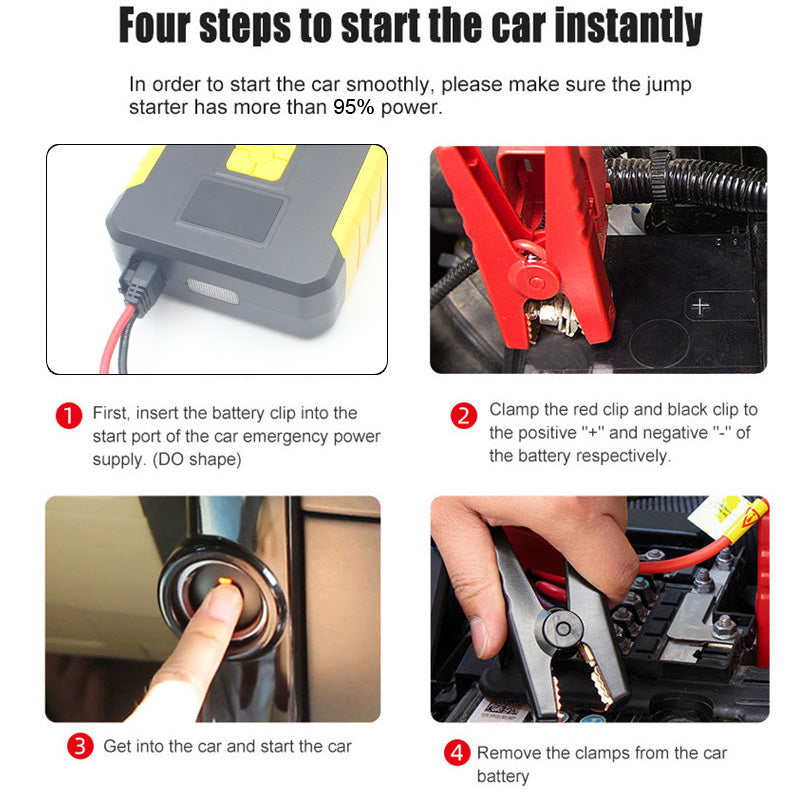 Four steps to start the car instantly

In order to start the car smoothly, please make sure the jump starter has more than 95% power.

+

1 First, insert the battery clip into the start port of the car emergency power supply. (DO shape)

2 Clamp the red clip and black clip to the positive "+" and negative "-" of the battery respectively.

3 Get into the car and start the car

4 Remove the clamps from the car battery