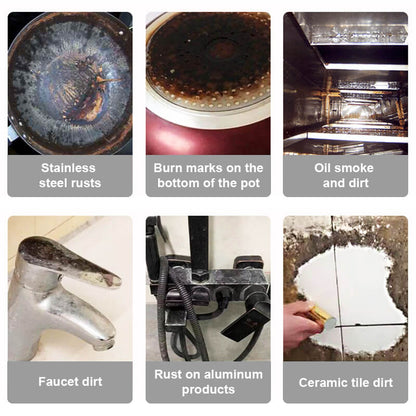 Stainless steel rusts

Burn marks on the bottom of the pot

Oil smoke and dirt

Faucet dirt

Rust on aluminum products

Ceramic tile dirt