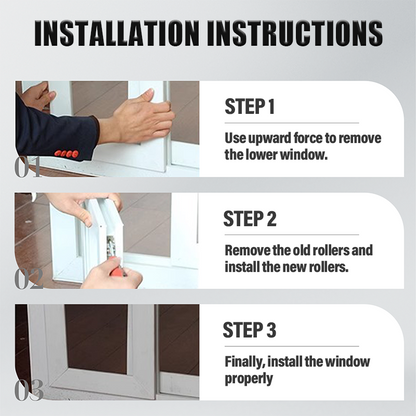 INSTALLATION INSTRUCTIONS

01

STEP 1

Use upward force to remove the lower window.

02

STEP 2

Remove the old rollers and install the new rollers.

03

STEP 3

Finally, install the window properly